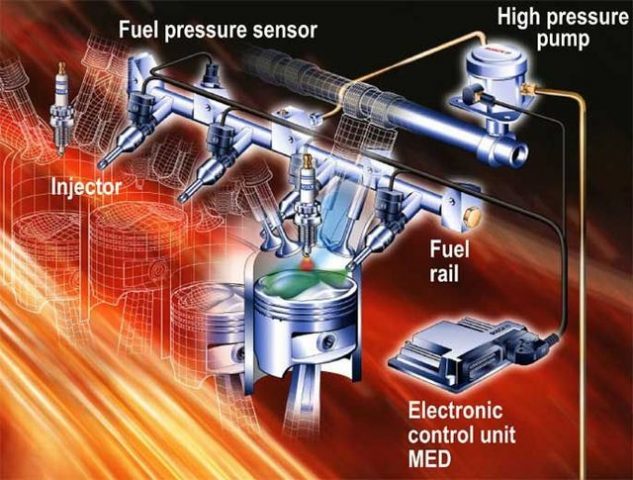 Fuel pressure sensor

High pressure pump

Injector

Fuel rail

Electronic control unit MED