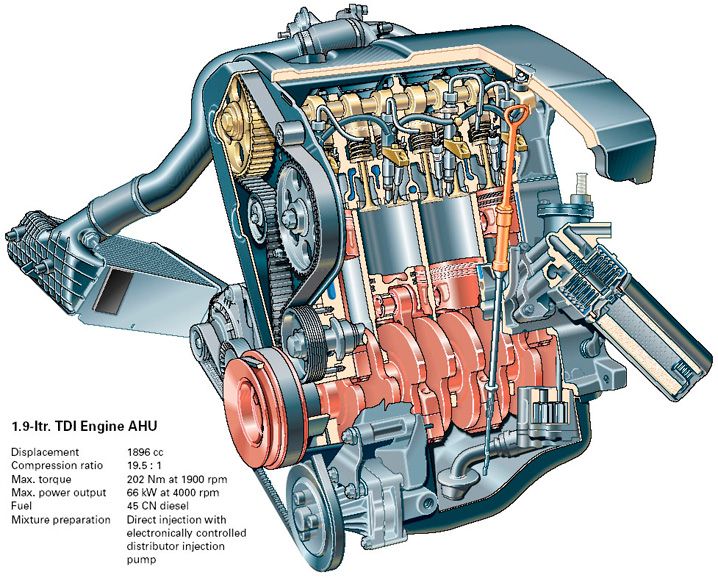 1.9-ltr. TDI Engine AHU

| | |
|---|---|
| Displacement | 1896 cc |
| Compression ratio | 19.5 : 1 |
| Max. torque | 202 Nm at 1900 rpm |
| Max. power output | 66 kW at 4000 rpm |
| Fuel | 45 CN diesel |
| Mixture preparation | Direct injection with electronically controlled distributor injection pump |